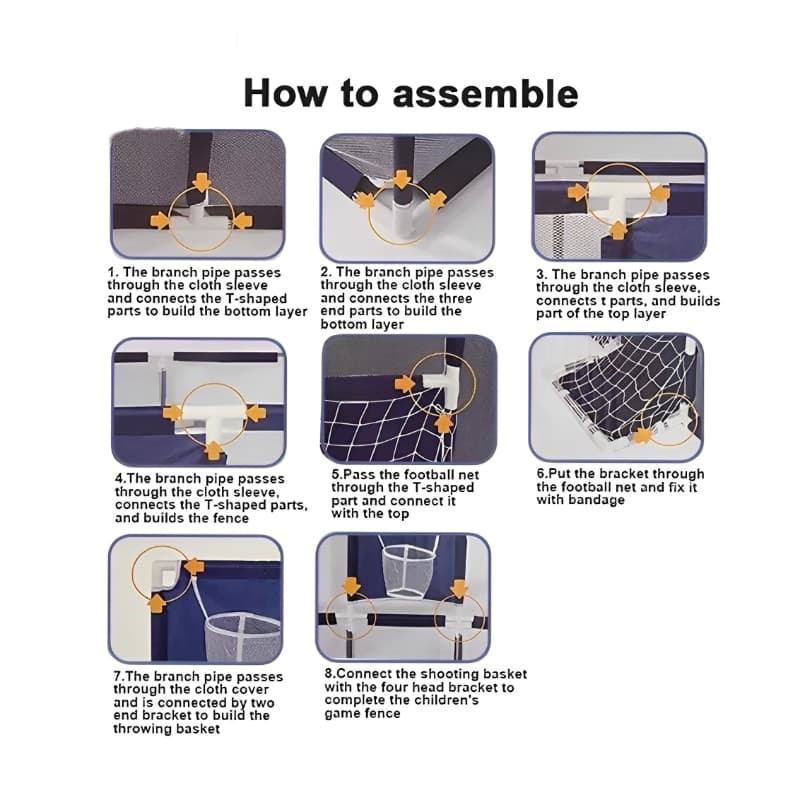 How to assemble

1. The branch pipe passes through the cloth sleeve and connects the T-shaped parts to build the bottom layer

2. The branch pipe passes through the cloth sleeve and connects the three end parts to build the bottom layer

3. The branch pipe passes through the cloth sleeve, connects t parts, and builds part of the top layer

4.The branch pipe passes through the cloth sleeve, connects the T-shaped parts, and builds the fence

5.Pass the football net through the T-shaped part and connect it with the top

6.Put the bracket through the football net and fix it with bandage

7.The branch pipe passes through the cloth cover and is connected by two end bracket to build the throwing basket

8.Connect the shooting basket with the four head bracket to complete the children's game fence