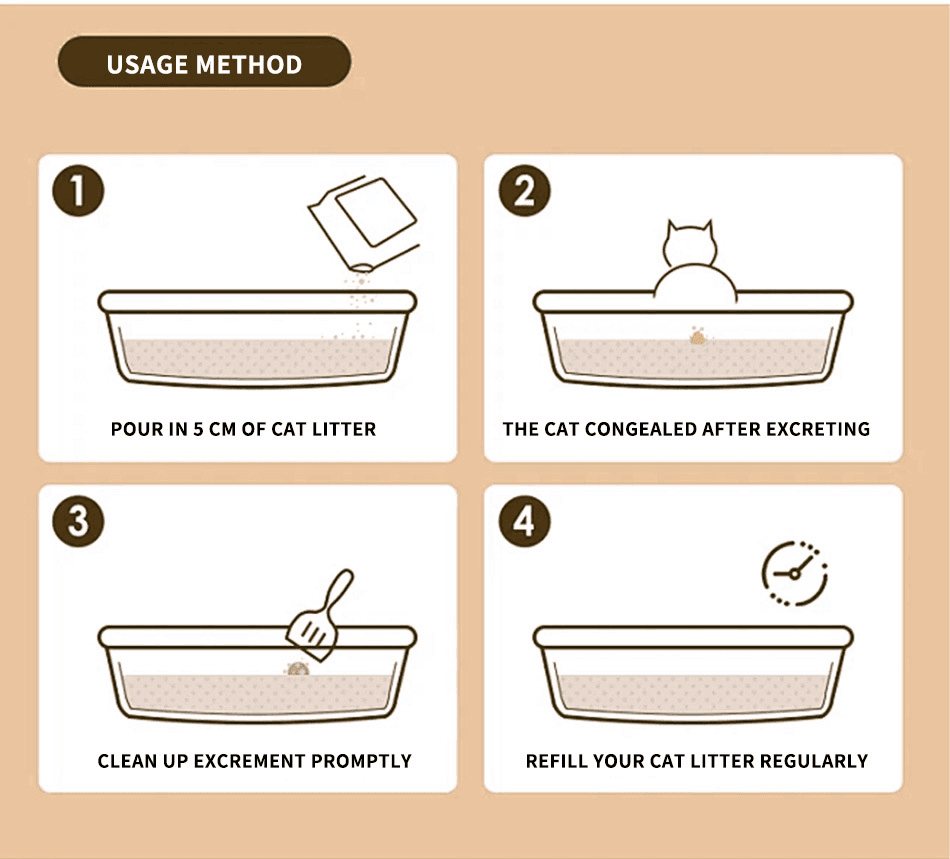 USAGE METHOD

1

POUR IN 5 CM OF CAT LITTER

2

THE CAT CONGEALED AFTER EXCRETING

3

CLEAN UP EXCREMENT PROMPTLY

4

REFILL YOUR CAT LITTER REGULARLY